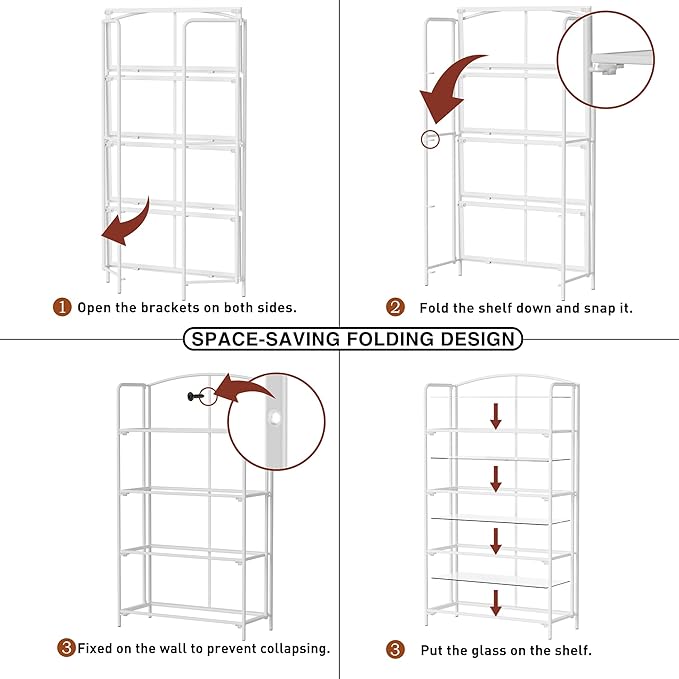 1 Open the brackets on both sides.

2 Fold the shelf down and snap it.

SPACE-SAVING FOLDING DESIGN

3 Fixed on the wall to prevent collapsing.

3 Put the glass on the shelf.