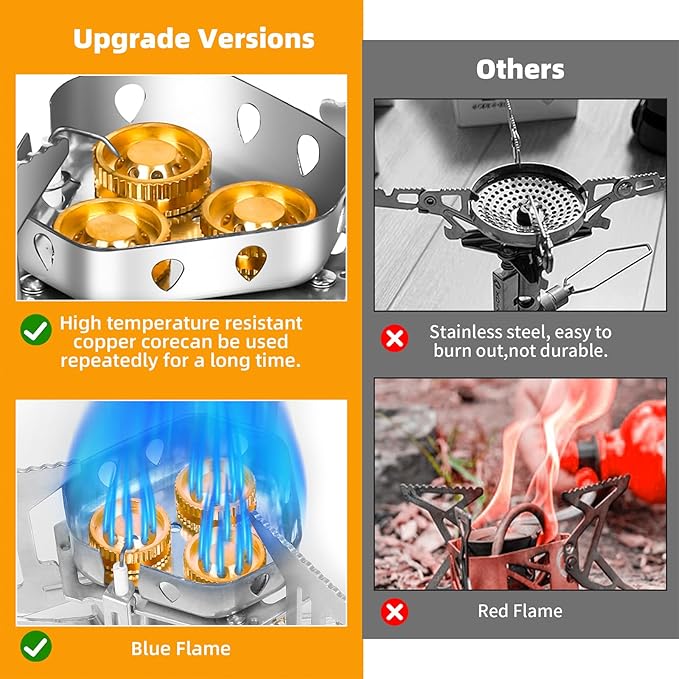 Upgrade Versions

High temperature resistant copper corecan be used repeatedly for a long time.

Blue Flame

Others

Stainless steel, easy to burn out,not durable.

Red Flame