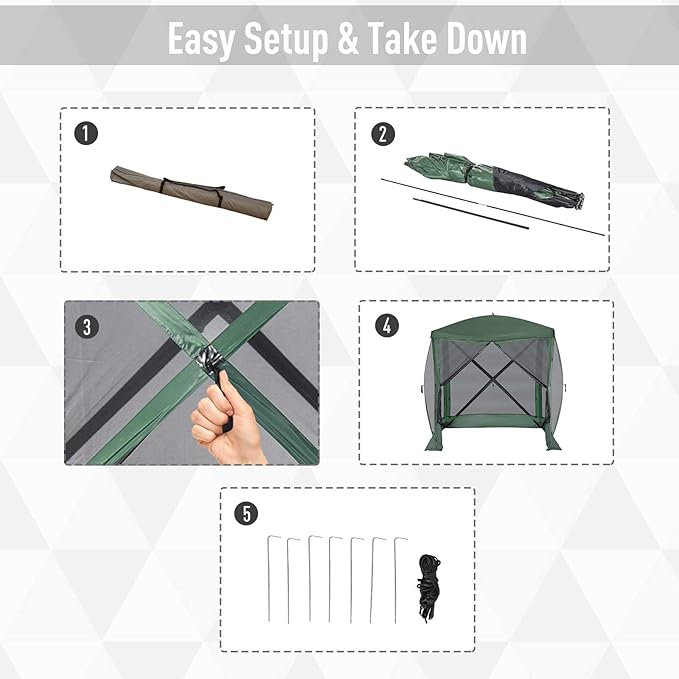 Easy Setup & Take Down

1

2

3

4

5