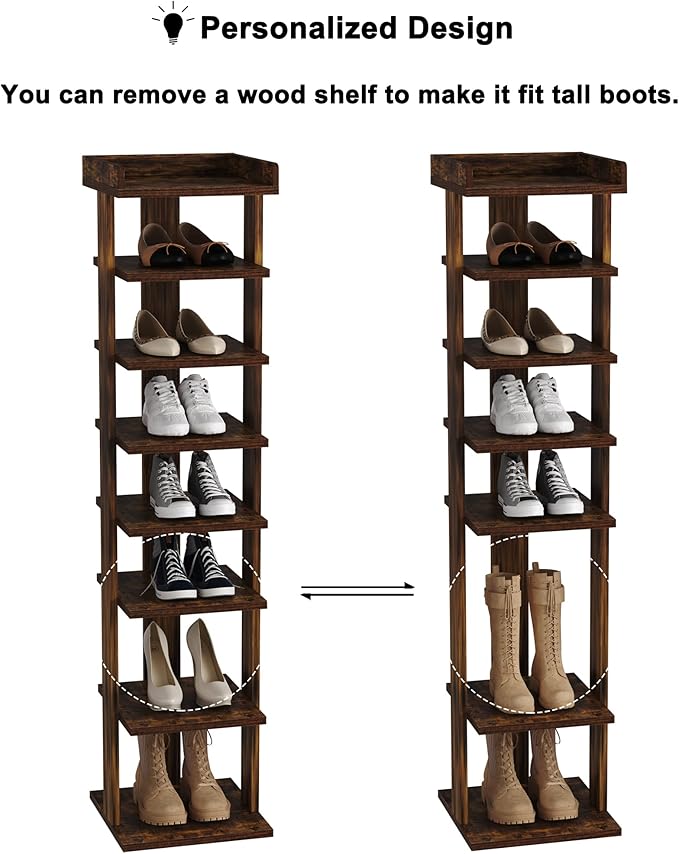 Personalized Design

You can remove a wood shelf to make it fit tall boots.