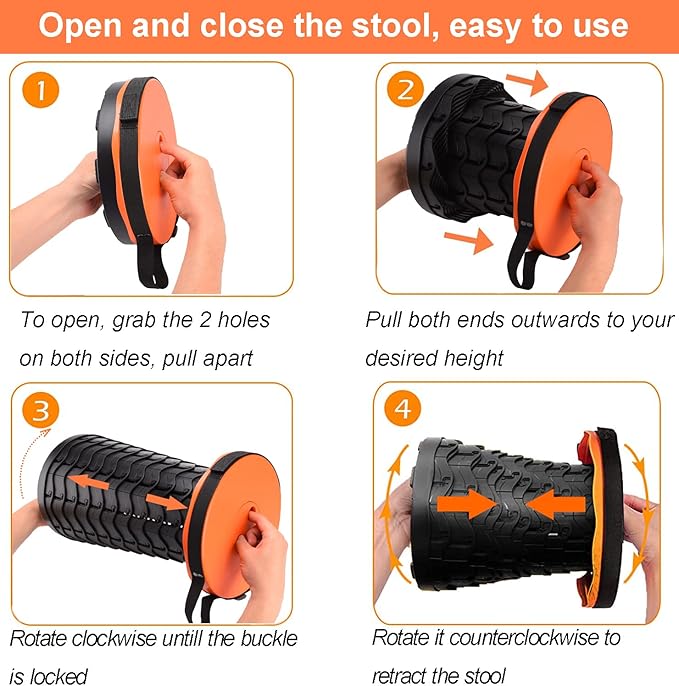 Open and close the stool, easy to use

1

To open, grab the 2 holes on both sides, pull apart

2

Pull both ends outwards to your desired height

3

Rotate clockwise untill the buckle is locked

4

Rotate it counterclockwise to retract the stool