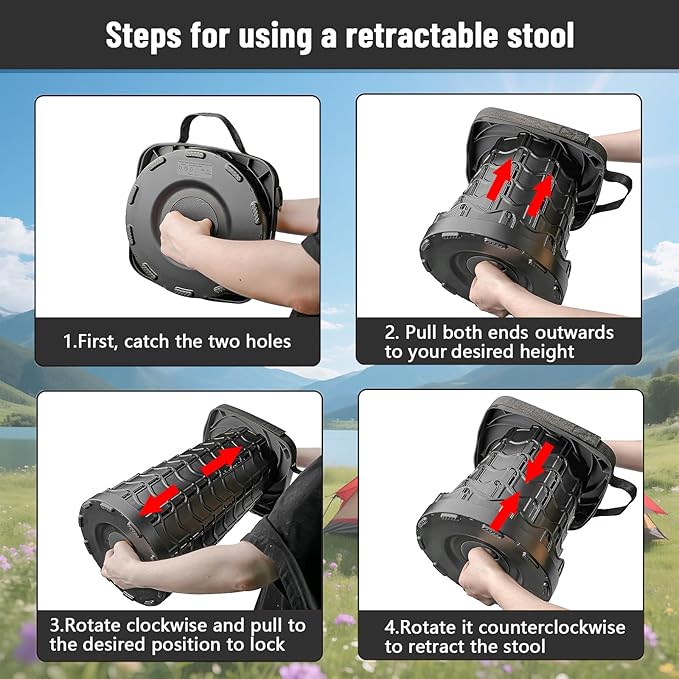 Steps for using a retractable stool

1.First, catch the two holes

2. Pull both ends outwards to your desired height

3.Rotate clockwise and pull to the desired position to lock

4.Rotate it counterclockwise to retract the stool