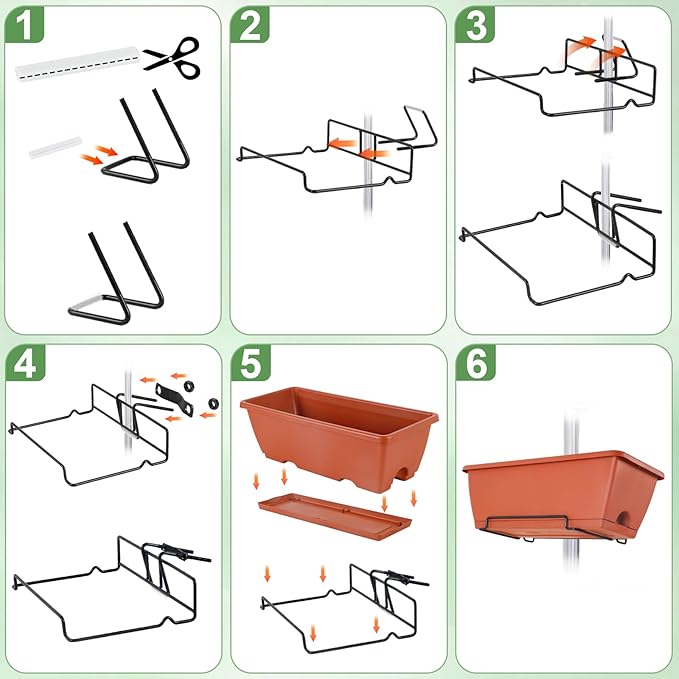 1

2

3

4

5

6