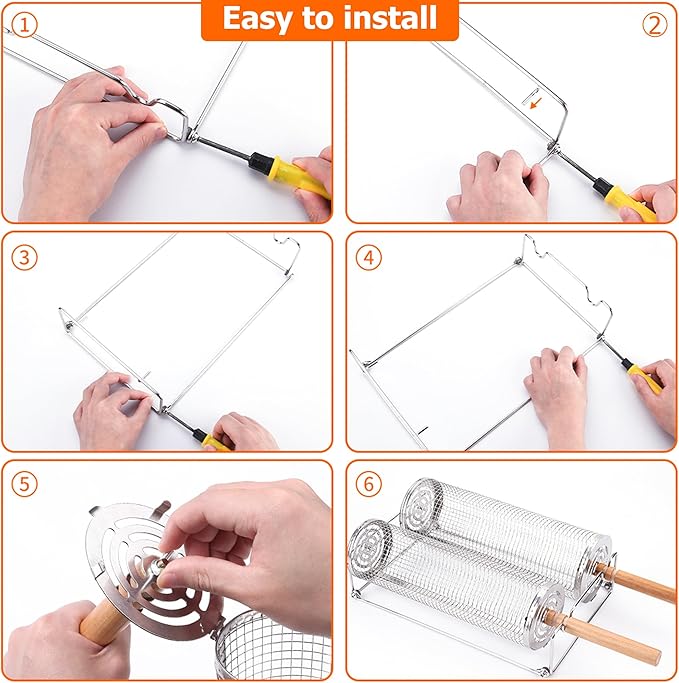 Easy to install

1

2

3

4

5

6