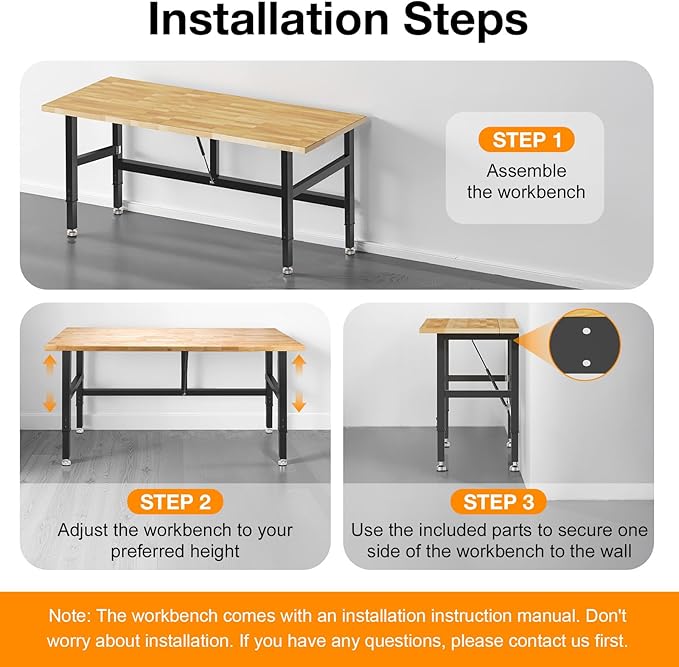 Installation Steps

STEP 1
Assemble the workbench

STEP 2
Adjust the workbench to your preferred height

STEP 3
Use the included parts to secure one side of the workbench to the wall

Note: The workbench comes with an installation instruction manual. Don't worry about installation. If you have any questions, please contact us first.