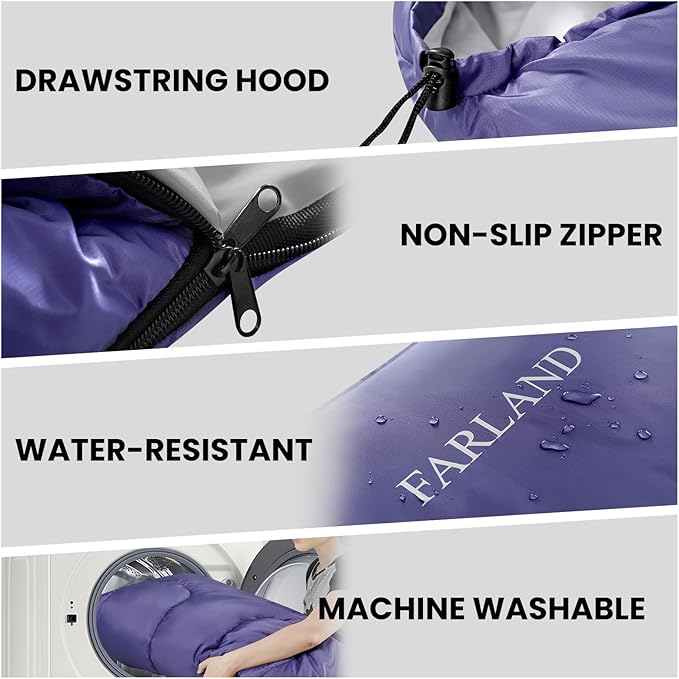 DRAWSTRING HOOD

NON-SLIP ZIPPER

WATER-RESISTANT

FARLAND

MACHINE WASHABLE