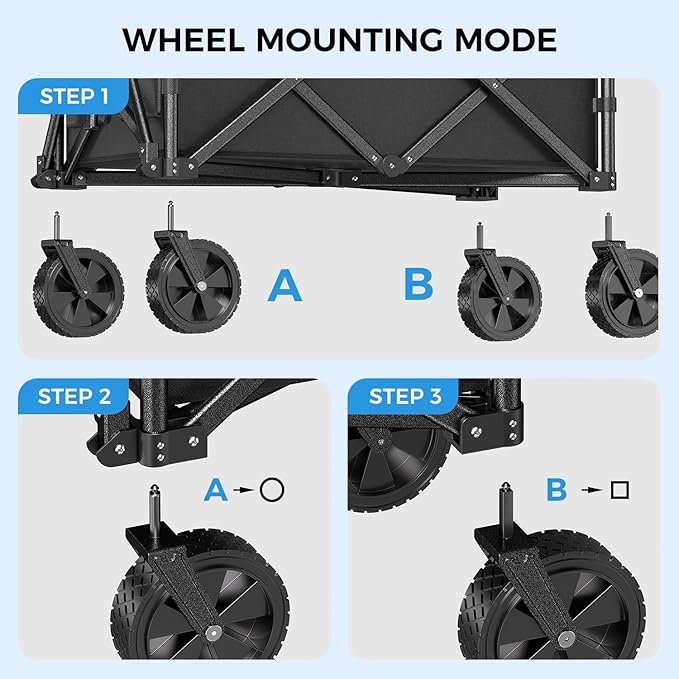 WHEEL MOUNTING MODE

STEP 1

A

B

STEP 2

A → ○

STEP 3

B → □