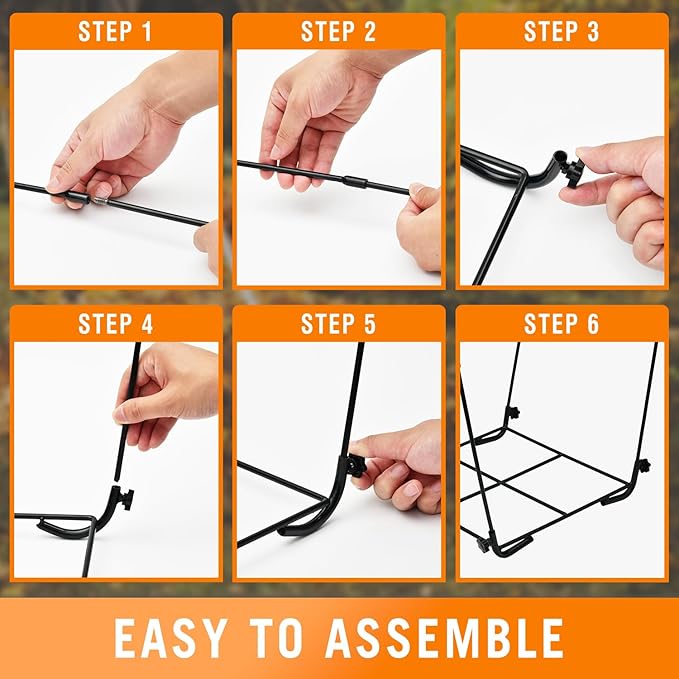 STEP 1

STEP 2

STEP 3

STEP 4

STEP 5

STEP 6

EASY TO ASSEMBLE