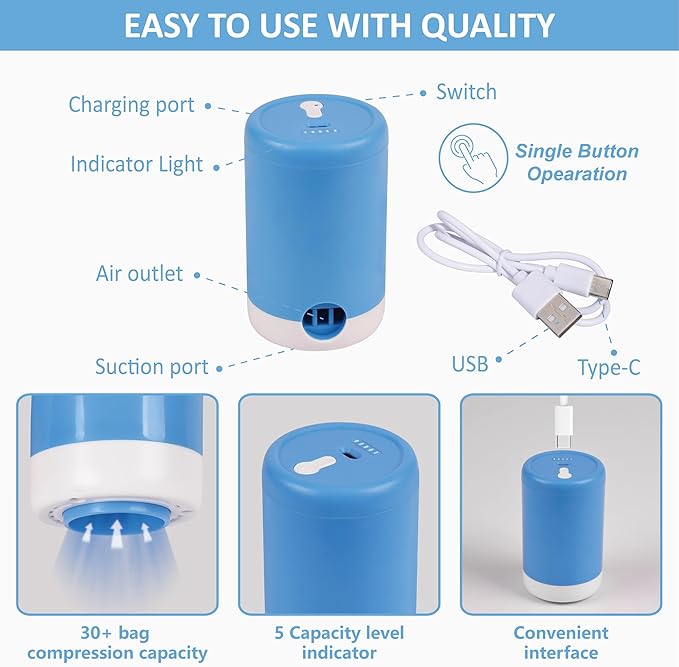 EASY TO USE WITH QUALITY

Charging port

Switch

Indicator Light

Single Button Opearation

Air outlet

Suction port

USB

Type-C

30+ bag compression capacity

5 Capacity level indicator

Convenient interface