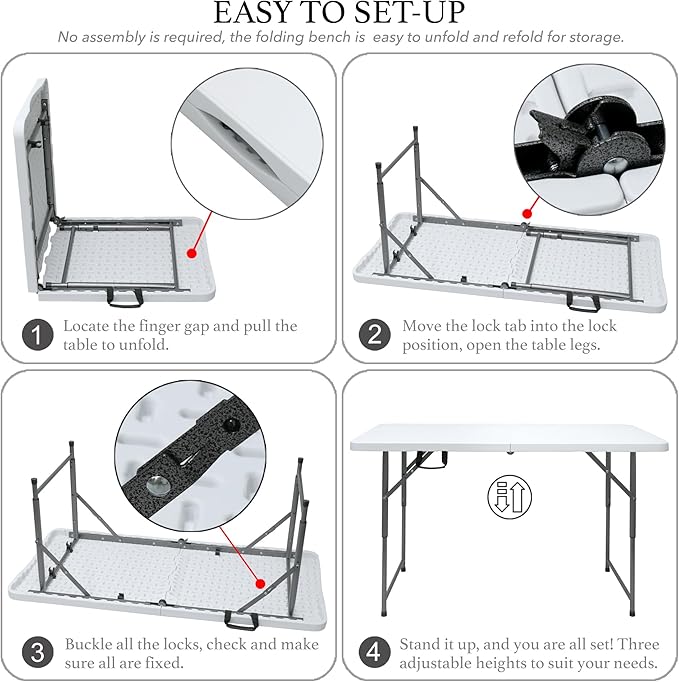 EASY TO SET-UP
No assembly is required, the folding bench is easy to unfold and refold for storage.

1 Locate the finger gap and pull the table to unfold.

2 Move the lock tab into the lock position, open the table legs.

3 Buckle all the locks, check and make sure all are fixed.

4 Stand it up, and you are all set! Three adjustable heights to suit your needs.