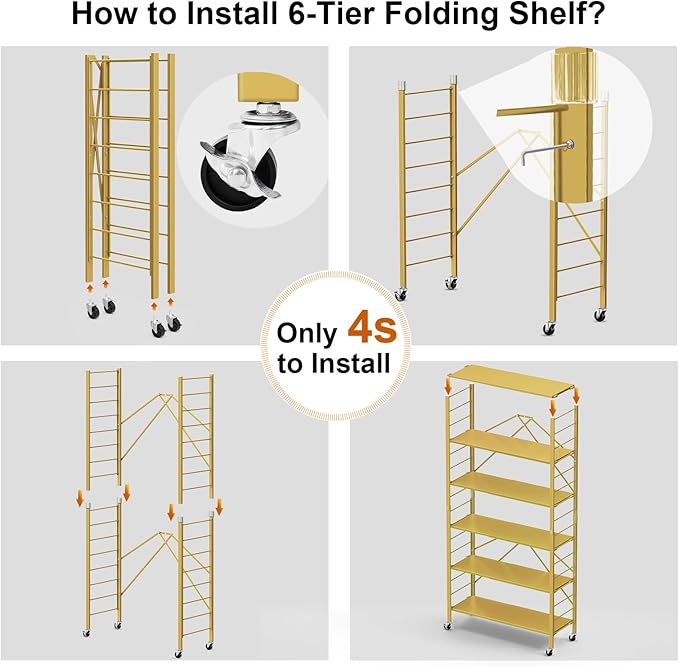 How to Install 6-Tier Folding Shelf?

Only 4s to Install