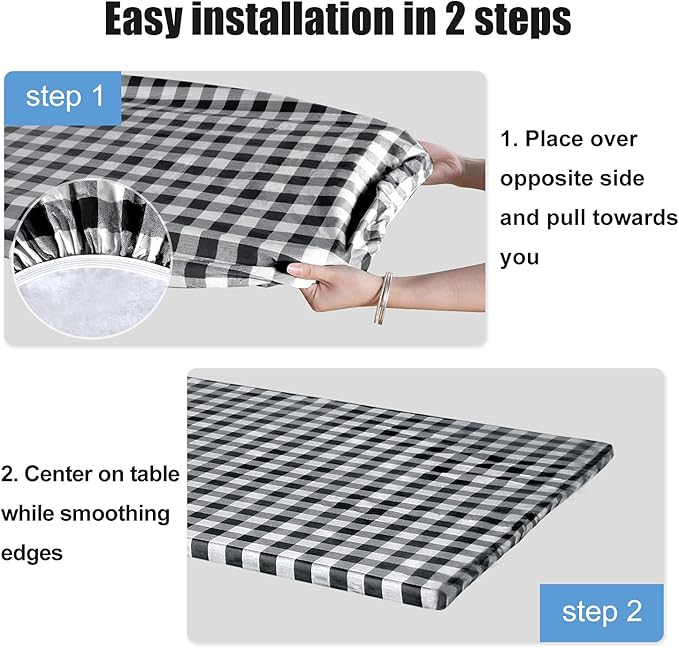 Easy installation in 2 steps

step 1

1. Place over opposite side and pull towards you

2. Center on table while smoothing edges

step 2