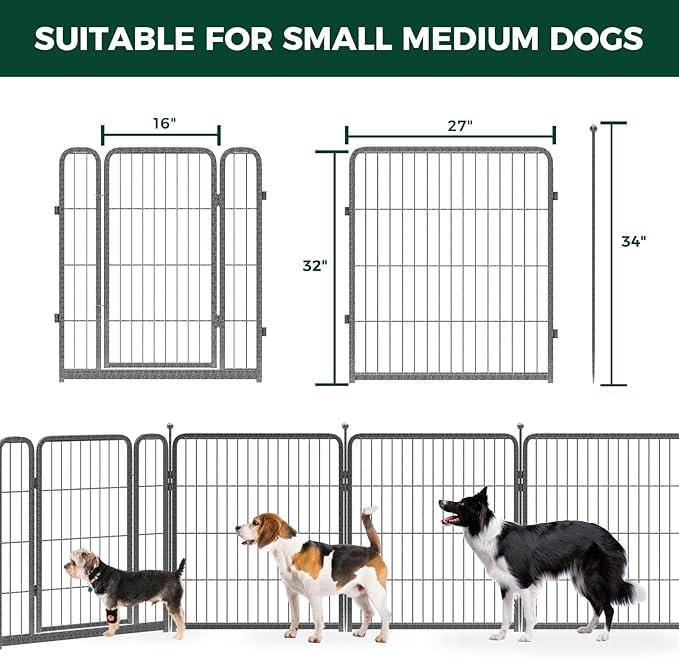 SUITABLE FOR SMALL MEDIUM DOGS

16"

27"

32"

34"