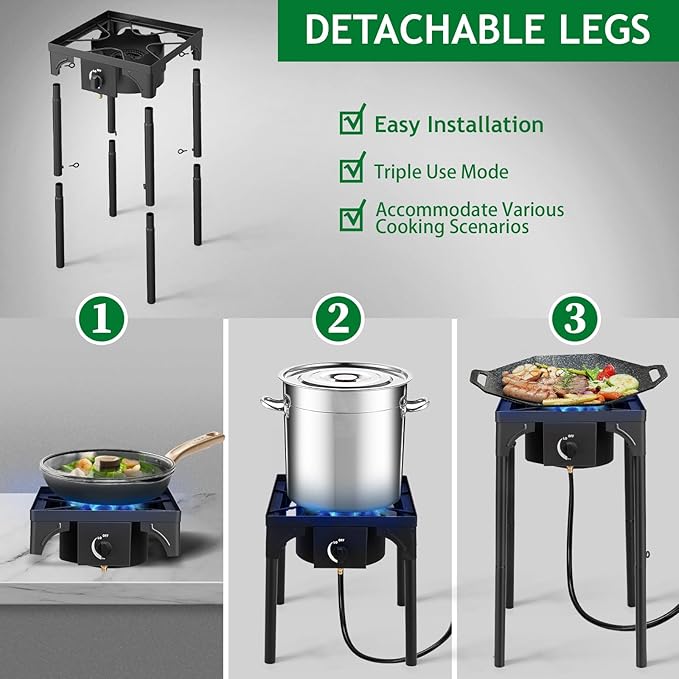 DETACHABLE LEGS

Easy Installation

Triple Use Mode

Accommodate Various Cooking Scenarios

1

2

3