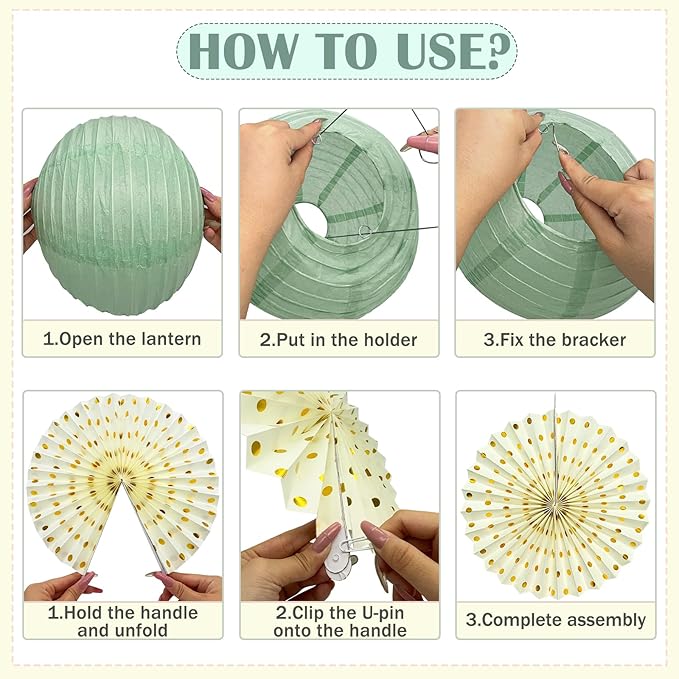 HOW TO USE?

1.Open the lantern

2.Put in the holder

3.Fix the bracker

1.Hold the handle and unfold

2.Clip the U-pin onto the handle

3.Complete assembly