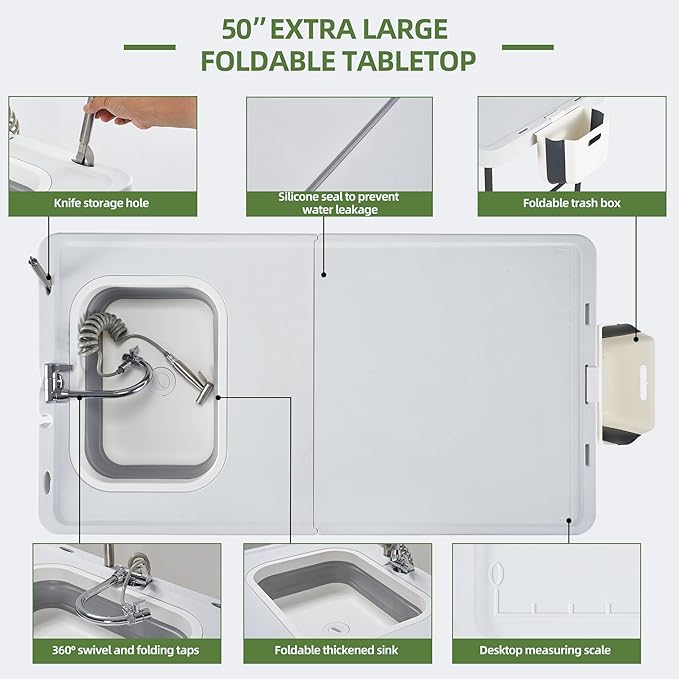 50'' EXTRA LARGE FOLDABLE TABLETOP

Knife storage hole

Silicone seal to prevent water leakage

Foldable trash box

360° swivel and folding taps

Foldable thickened sink

Desktop measuring scale