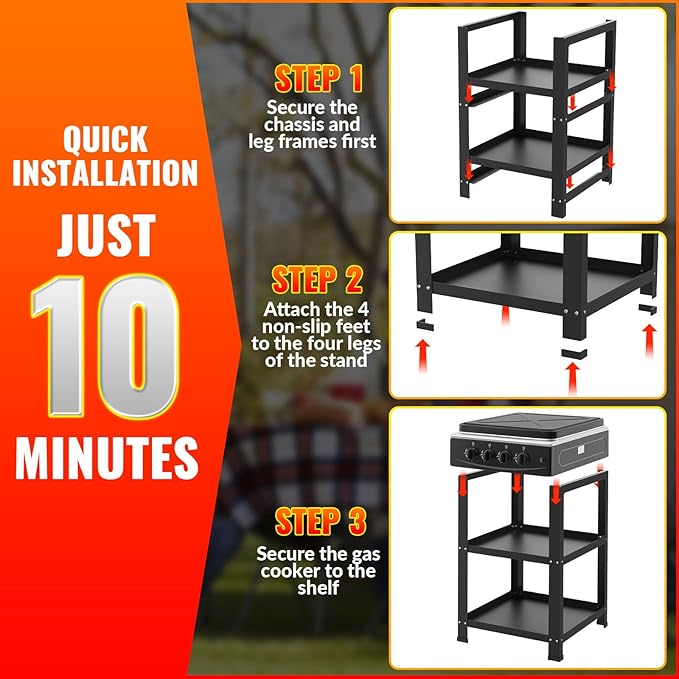 QUICK INSTALLATION

JUST

10

MINUTES

STEP 1

Secure the chassis and leg frames first

STEP 2

Attach the 4 non-slip feet to the four legs of the stand

STEP 3

Secure the gas cooker to the shelf