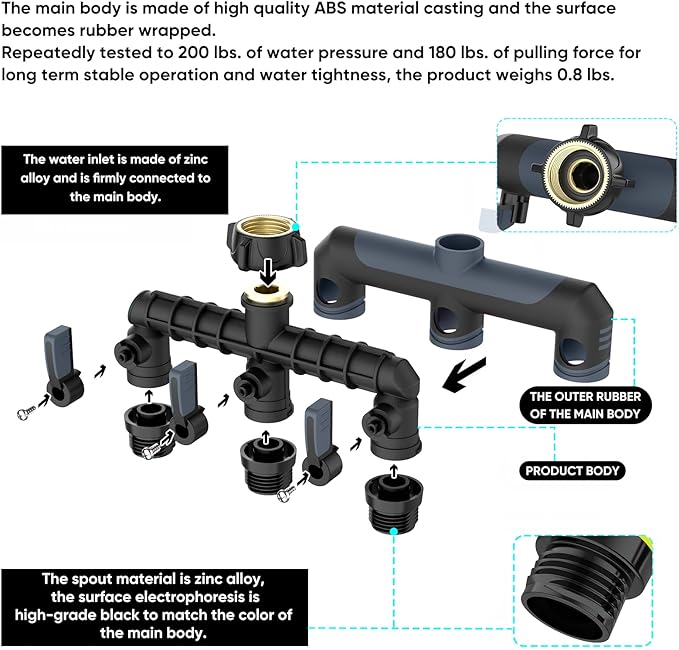 The main body is made of high quality ABS material casting and the surface becomes rubber wrapped.
Repeatedly tested to 200 lbs. of water pressure and 180 lbs. of pulling force for long term stable operation and water tightness, the product weighs 0.8 lbs.

The water inlet is made of zinc alloy and is firmly connected to the main body.

THE OUTER RUBBER OF THE MAIN BODY

PRODUCT BODY

The spout material is zinc alloy, the surface electrophoresis is high-grade black to match the color of the main body.