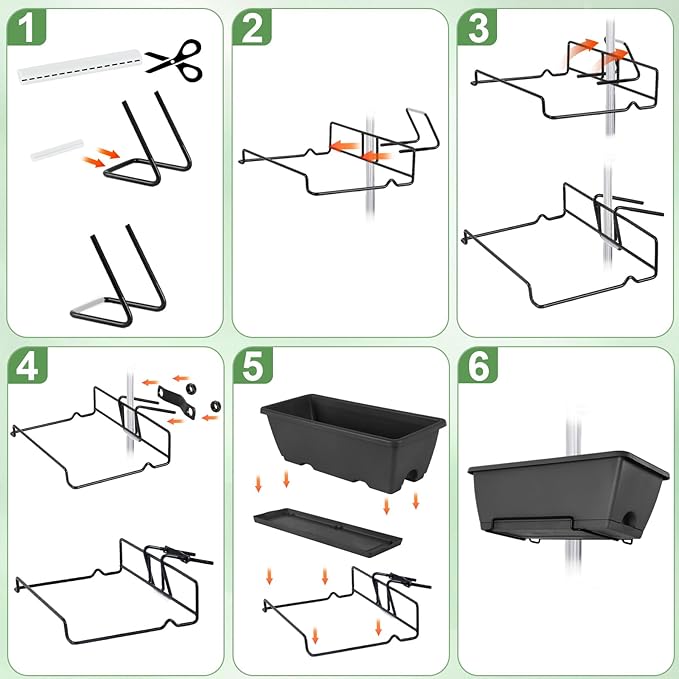 1

2

3

4

5

6