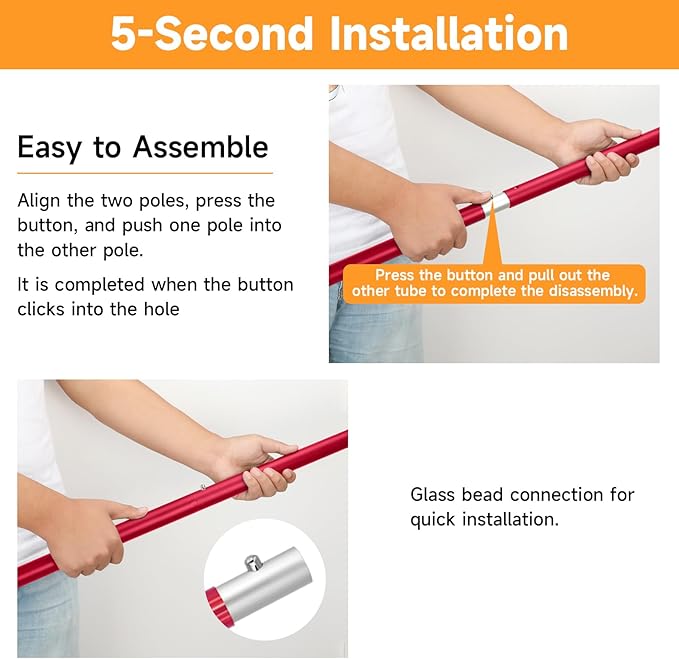 5-Second Installation

Easy to Assemble

Align the two poles, press the button, and push one pole into the other pole.

It is completed when the button clicks into the hole

Press the button and pull out the other tube to complete the disassembly.

Glass bead connection for quick installation.