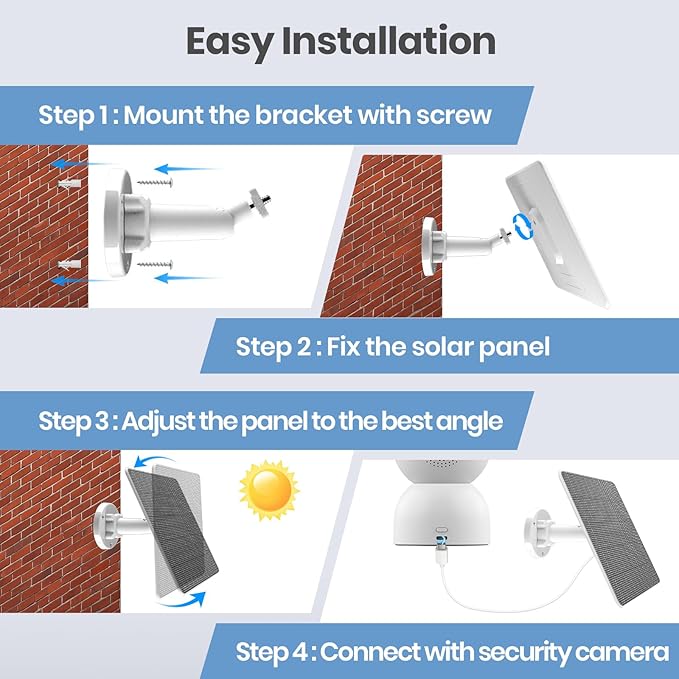 Easy Installation

Step 1 : Mount the bracket with screw

Step 2 : Fix the solar panel

Step 3 : Adjust the panel to the best angle

Step 4 : Connect with security camera