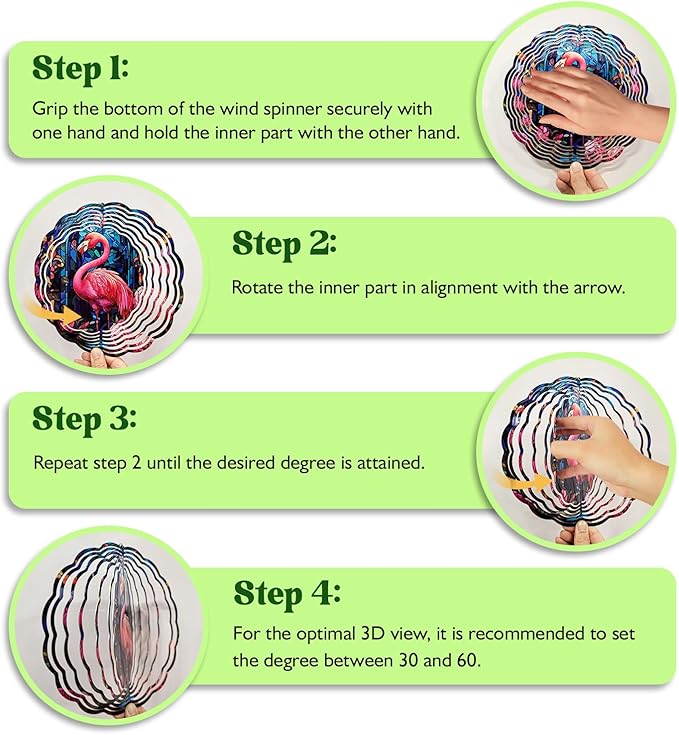 Step 1:

Grip the bottom of the wind spinner securely with one hand and hold the inner part with the other hand.

Step 2:

Rotate the inner part in alignment with the arrow.

Step 3:

Repeat step 2 until the desired degree is attained.

Step 4:

For the optimal 3D view, it is recommended to set the degree between 30 and 60.