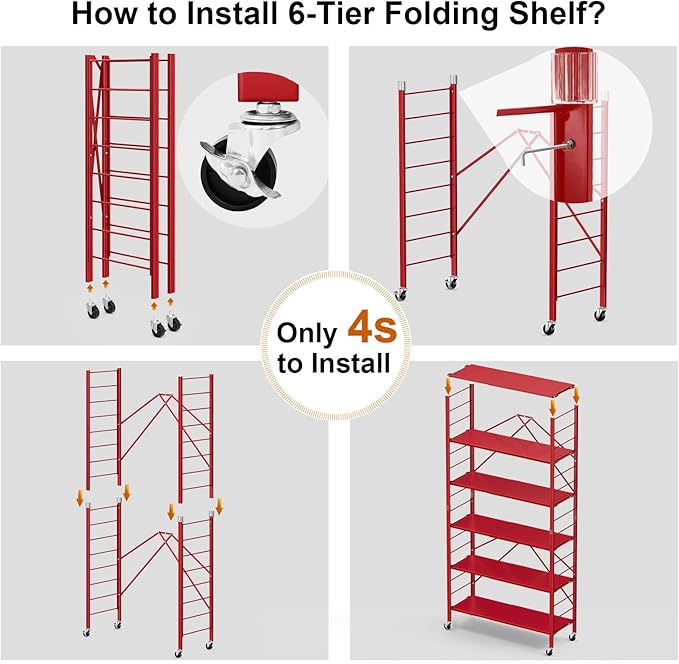 How to Install 6-Tier Folding Shelf?

Only 4s to Install