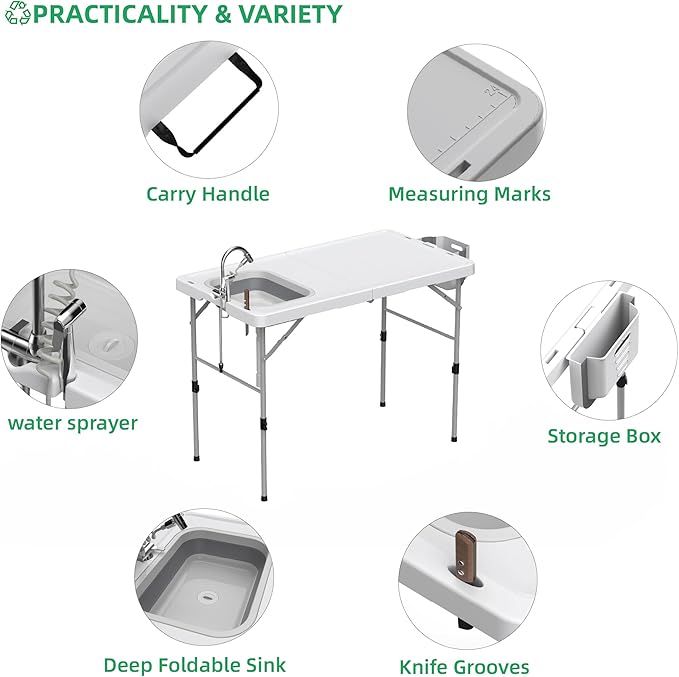 PRACTICALITY & VARIETY

Carry Handle

Measuring Marks

water sprayer

Storage Box

Deep Foldable Sink

Knife Grooves