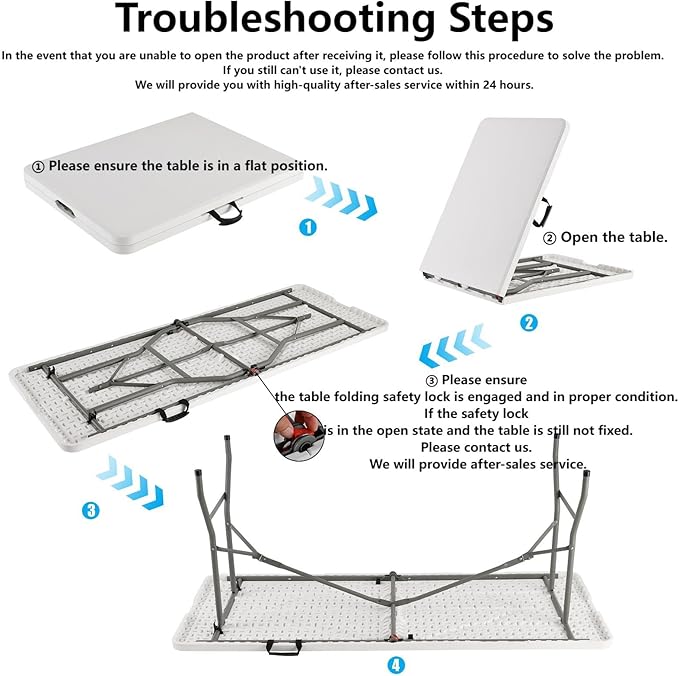 Troubleshooting Steps

In the event that you are unable to open the product after receiving it, please follow this procedure to solve the problem.
If you still can't use it, please contact us.
We will provide you with high-quality after-sales service within 24 hours.

① Please ensure the table is in a flat position.

1

② Open the table.

2

③ Please ensure
the table folding safety lock is engaged and in proper condition.
If the safety lock
is in the open state and the table is still not fixed.
Please contact us.
We will provide after-sales service.

3

4