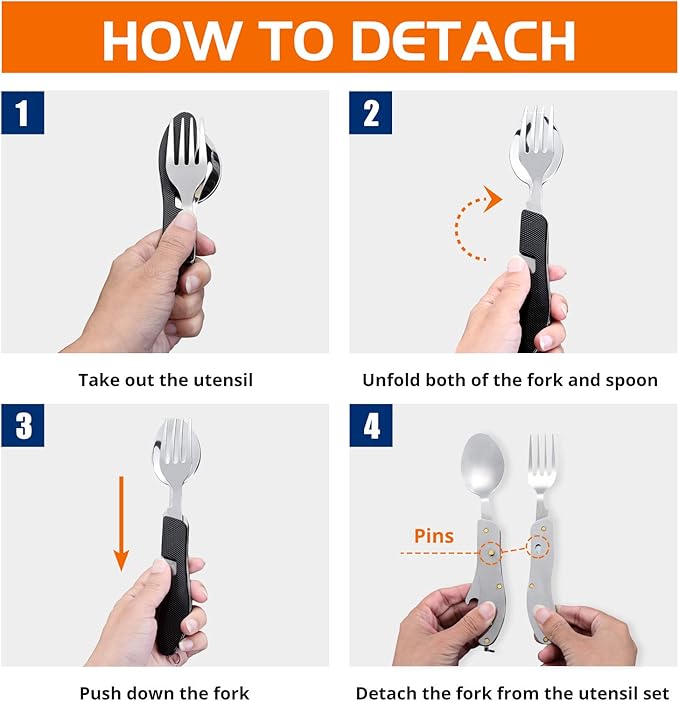 HOW TO DETACH

1

Take out the utensil

2

Unfold both of the fork and spoon

3

Push down the fork

4

Pins

Detach the fork from the utensil set