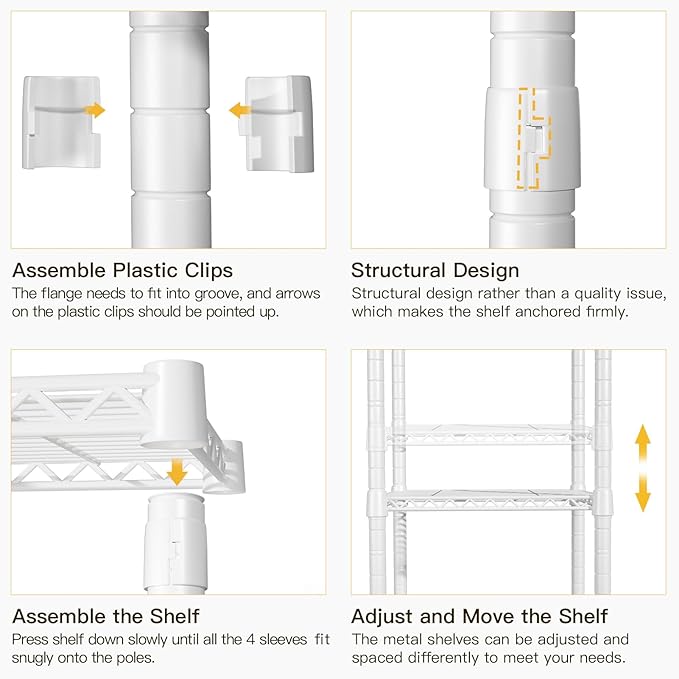 Assemble Plastic Clips
The flange needs to fit into groove, and arrows on the plastic clips should be pointed up.

Structural Design
Structural design rather than a quality issue, which makes the shelf anchored firmly.

Assemble the Shelf
Press shelf down slowly until all the 4 sleeves fit snugly onto the poles.

Adjust and Move the Shelf
The metal shelves can be adjusted and spaced differently to meet your needs.