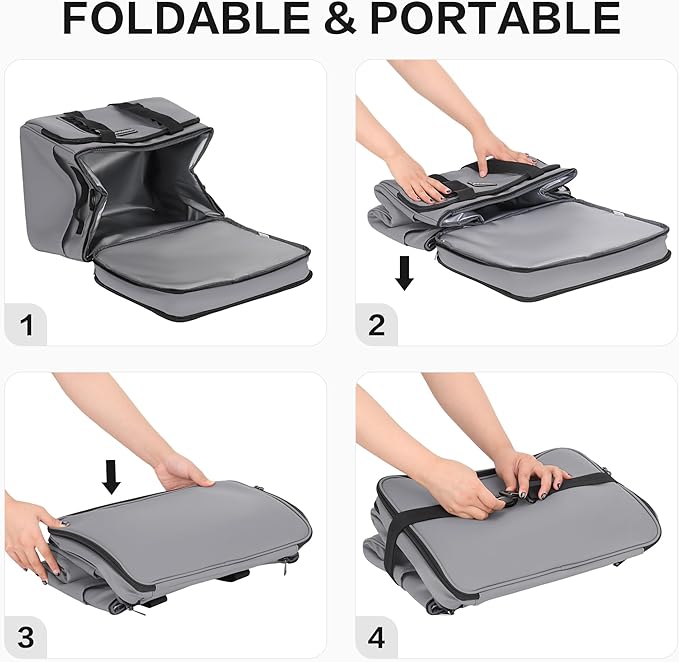 FOLDABLE & PORTABLE

1

2

3

4