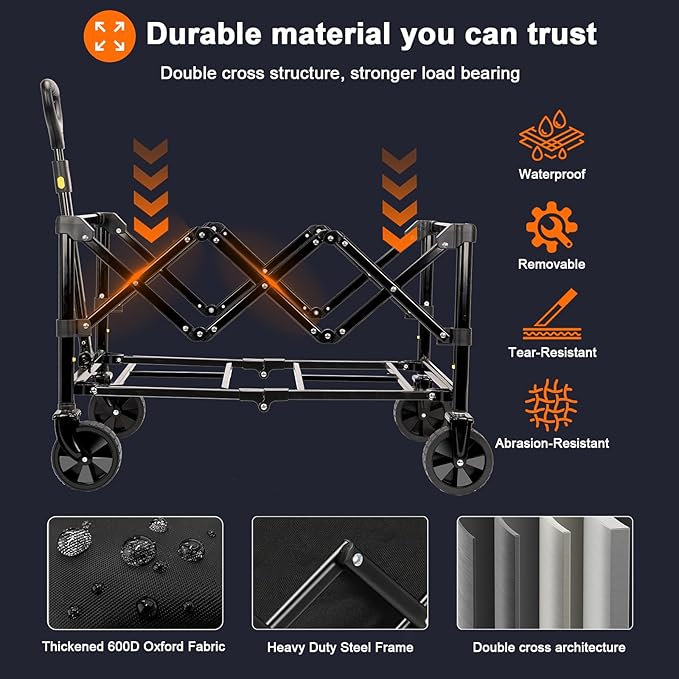 Durable material you can trust

Double cross structure, stronger load bearing

Waterproof

Removable

Tear-Resistant

Abrasion-Resistant

Thickened 600D Oxford Fabric

Heavy Duty Steel Frame

Double cross architecture