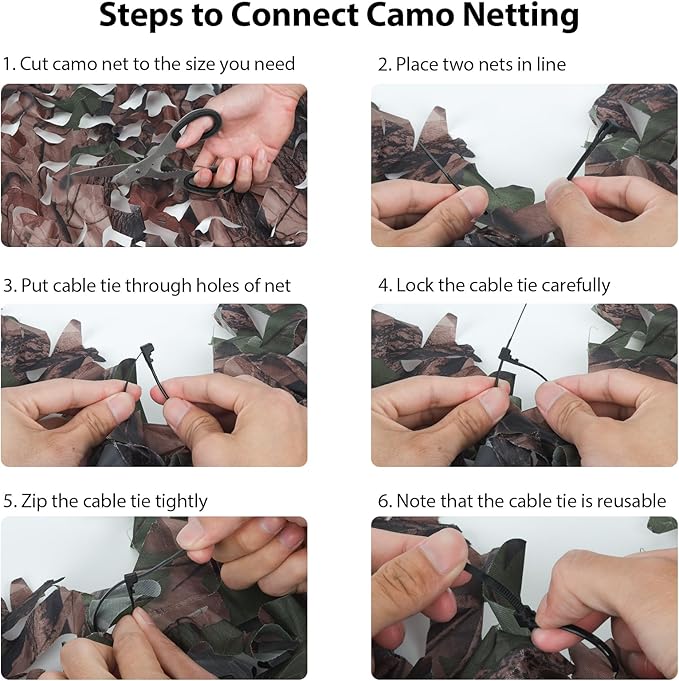 Steps to Connect Camo Netting

1. Cut camo net to the size you need

2. Place two nets in line

3. Put cable tie through holes of net

4. Lock the cable tie carefully

5. Zip the cable tie tightly

6. Note that the cable tie is reusable