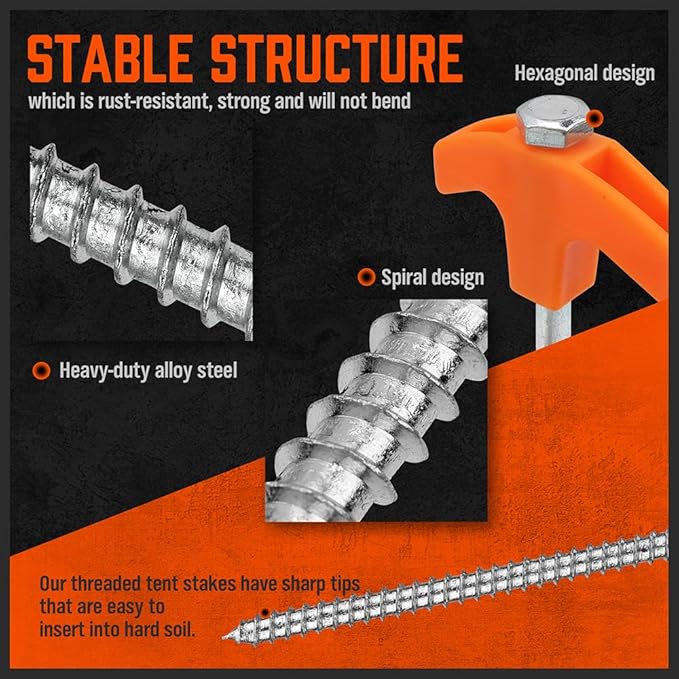 STABLE STRUCTURE
which is rust-resistant, strong and will not bend

Hexagonal design

Spiral design

Heavy-duty alloy steel

Our threaded tent stakes have sharp tips that are easy to insert into hard soil.