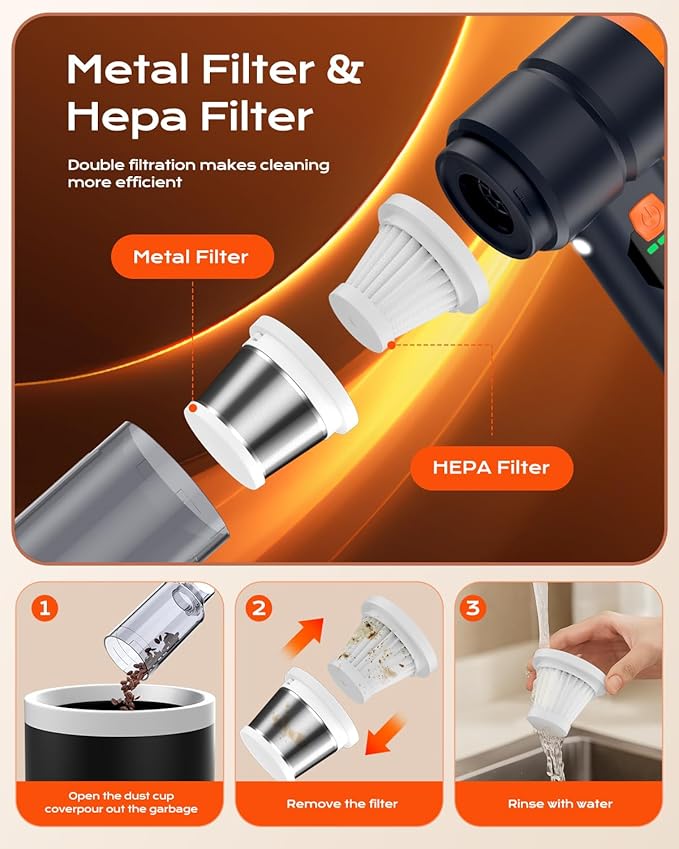 Metal Filter & Hepa Filter

Double filtration makes cleaning more efficient

Metal Filter

HEPA Filter

1

Open the dust cup coverpour out the garbage

2

Remove the filter

3

Rinse with water