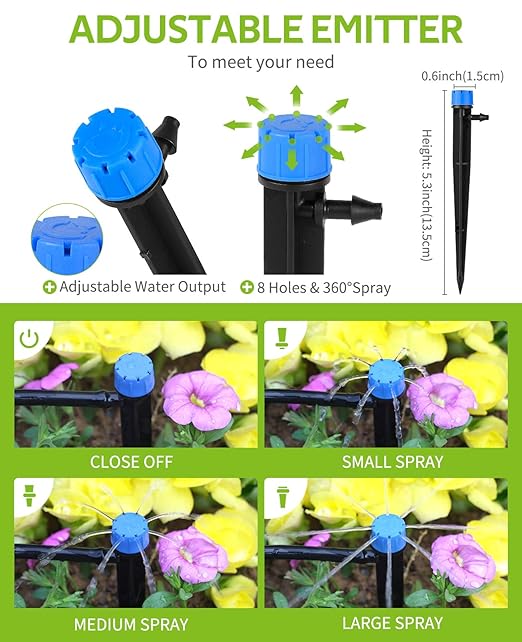 ADJUSTABLE EMITTER

To meet your need

0.6inch(1.5cm)

Height: 5.3inch(13.5cm)

Adjustable Water Output

8 Holes & 360°Spray

CLOSE OFF

SMALL SPRAY

MEDIUM SPRAY

LARGE SPRAY