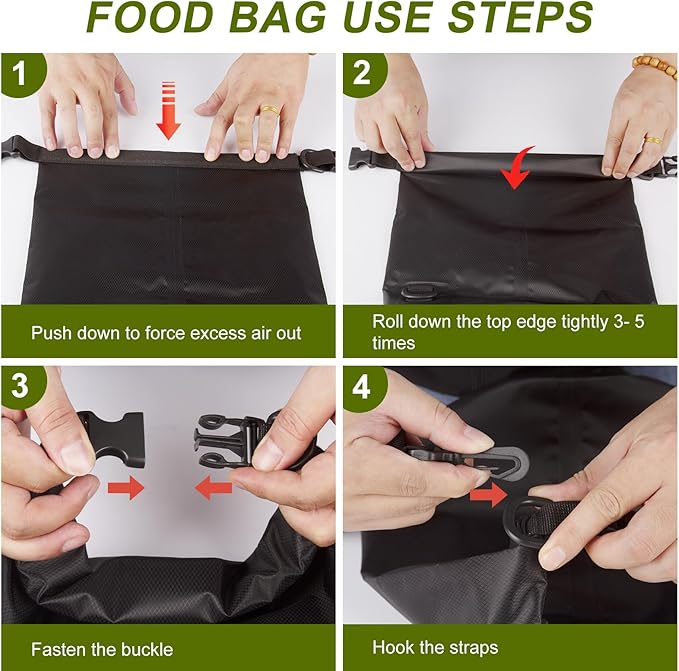 FOOD BAG USE STEPS

1

Push down to force excess air out

2

Roll down the top edge tightly 3- 5 times

3

Fasten the buckle

4

Hook the straps