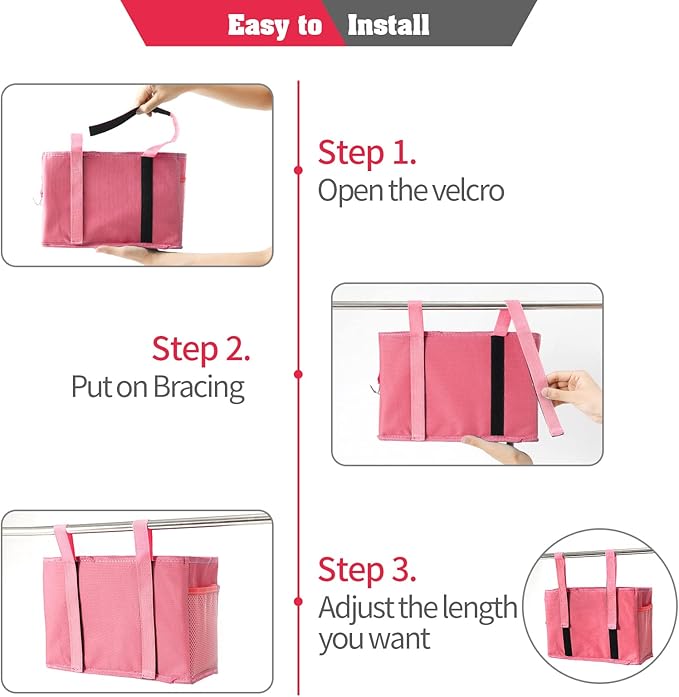 Easy to Install

Step 1.
Open the velcro

Step 2.
Put on Bracing

Step 3.
Adjust the length you want