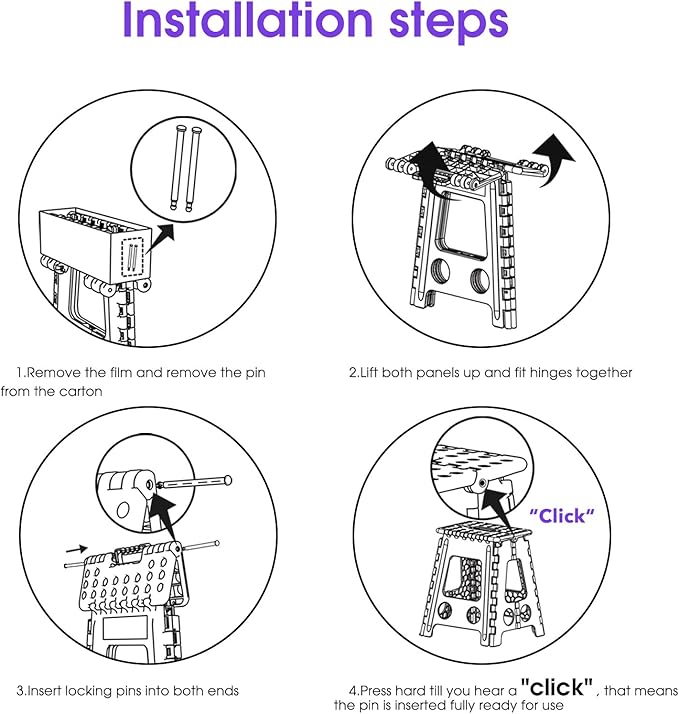 Installation steps

1.Remove the film and remove the pin from the carton

2.Lift both panels up and fit hinges together

"Click"

3.Insert locking pins into both ends

4.Press hard till you hear a "click", that means the pin is inserted fully ready for use