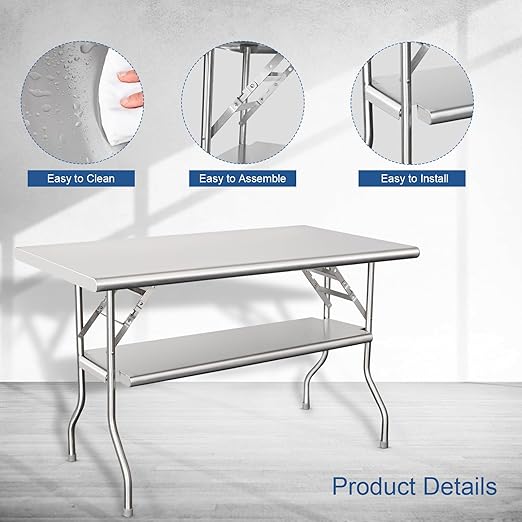 Easy to Clean

Easy to Assemble

Easy to Install

Product Details