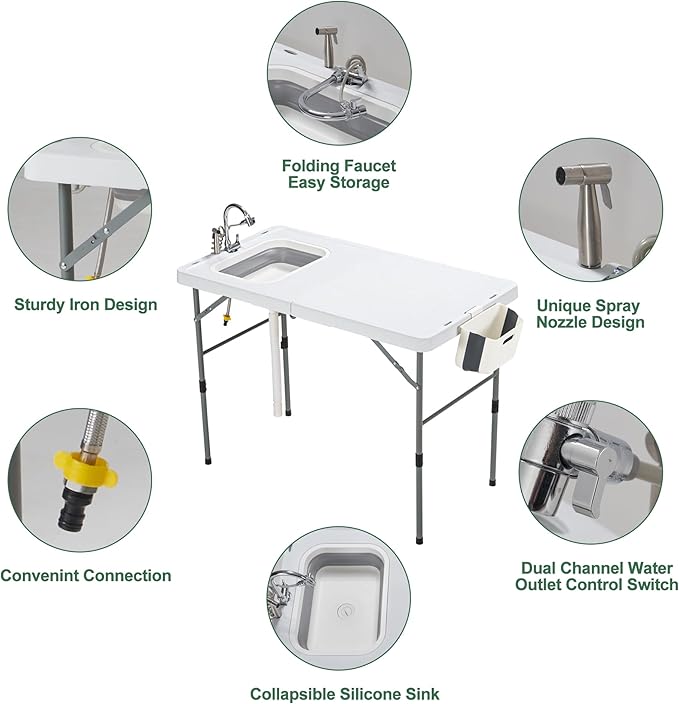 Folding Faucet
Easy Storage

Sturdy Iron Design

Unique Spray
Nozzle Design

Convenint Connection

Dual Channel Water
Outlet Control Switch

Collapsible Silicone Sink