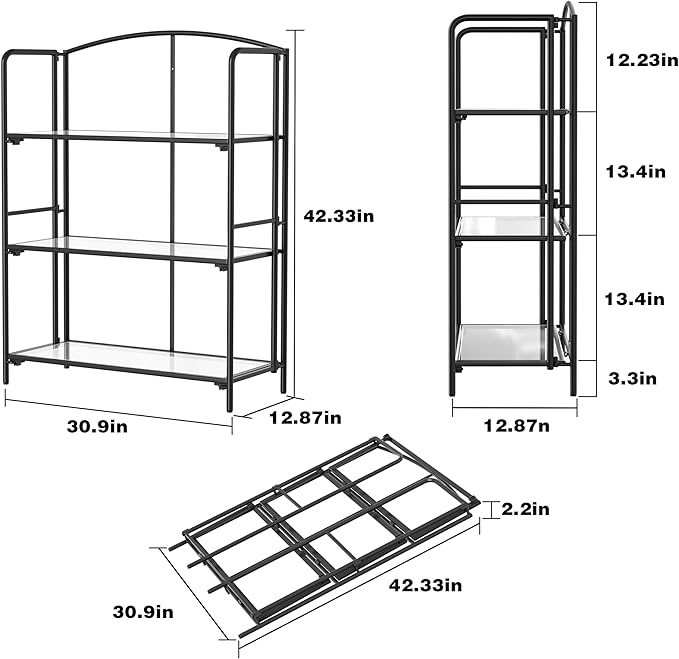 42.33in
30.9in
12.87in
12.23in
13.4in
13.4in
3.3in
12.87n
2.2in
42.33in
30.9in