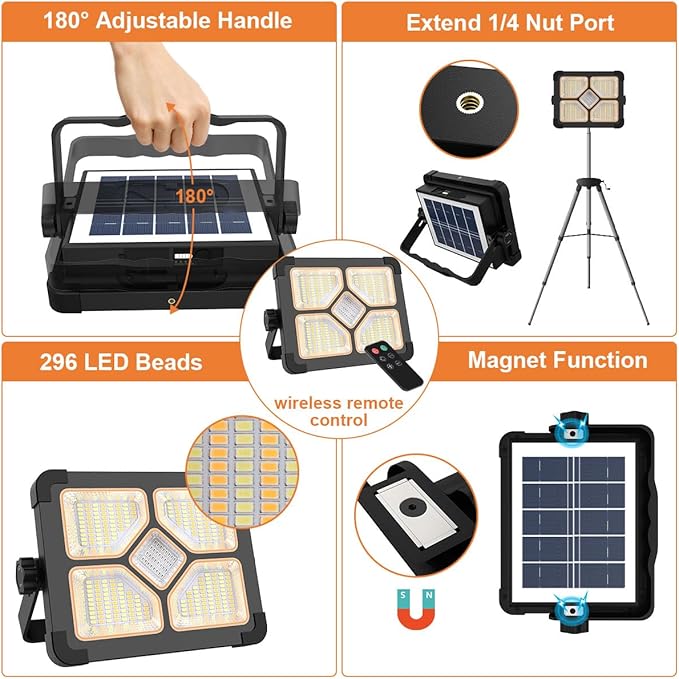 180° Adjustable Handle

180°

Extend 1/4 Nut Port

296 LED Beads

wireless remote control

Magnet Function

S N