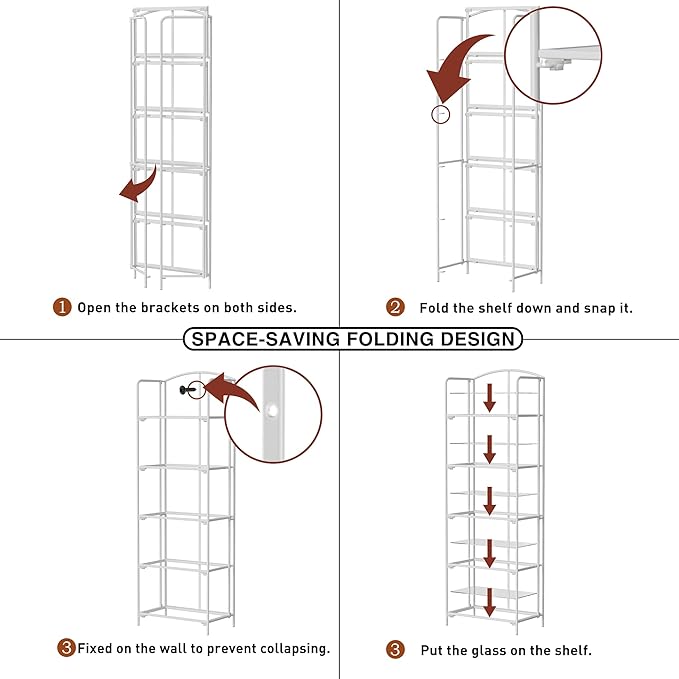 1 Open the brackets on both sides.

2 Fold the shelf down and snap it.

SPACE-SAVING FOLDING DESIGN

3 Fixed on the wall to prevent collapsing.

3 Put the glass on the shelf.