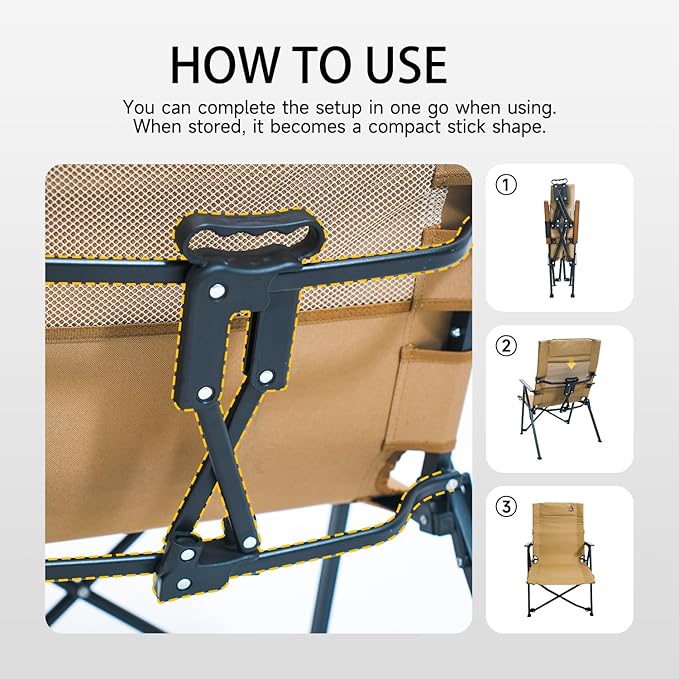 HOW TO USE

You can complete the setup in one go when using. When stored, it becomes a compact stick shape.

①

②

③