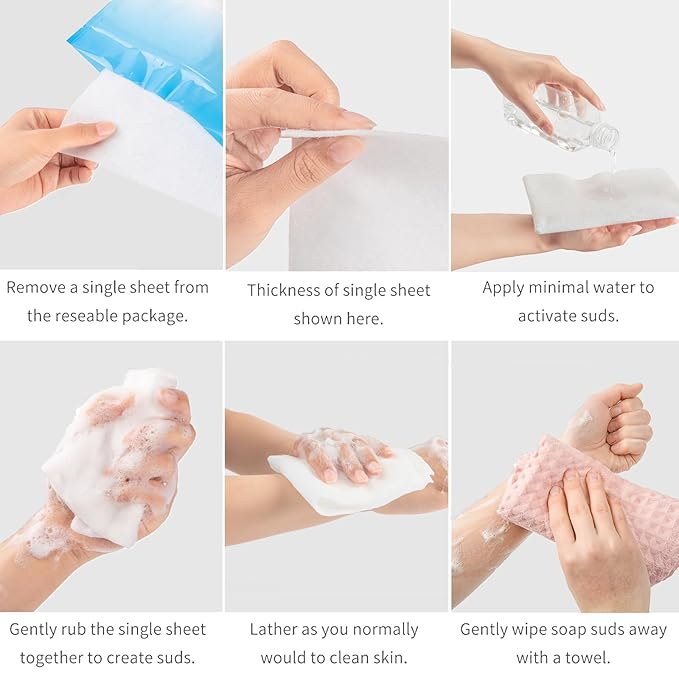 Remove a single sheet from the reseable package.

Thickness of single sheet shown here.

Apply minimal water to activate suds.

Gently rub the single sheet together to create suds.

Lather as you normally would to clean skin.

Gently wipe soap suds away with a towel.