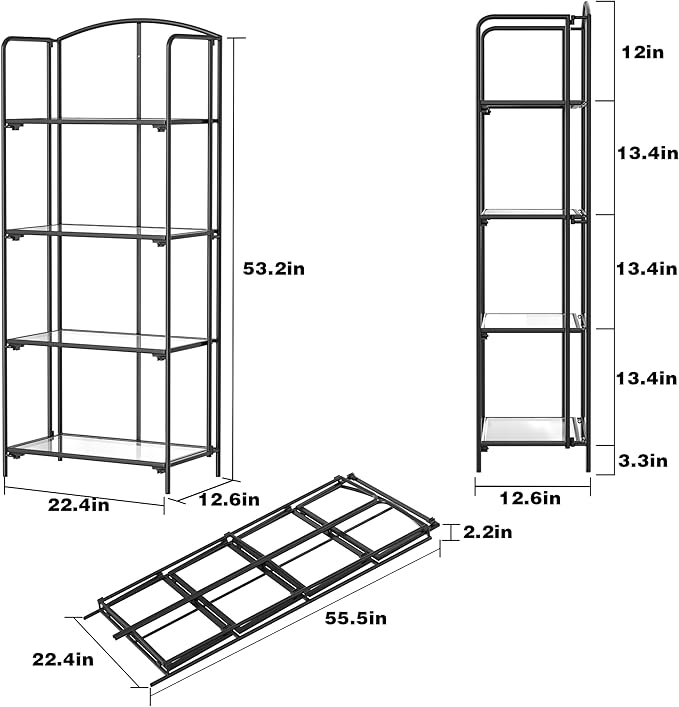 53.2in

22.4in

12.6in

12in

13.4in

13.4in

13.4in

3.3in

12.6in

2.2in

55.5in

22.4in