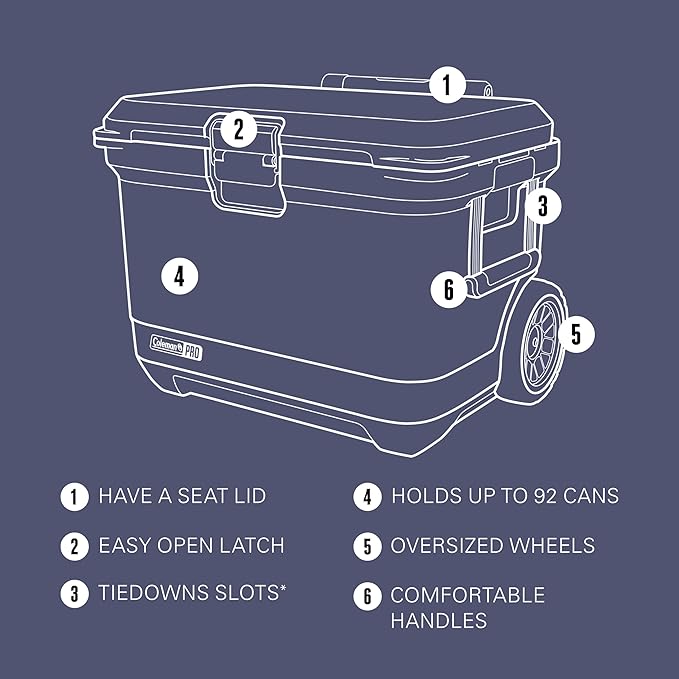 1
2
3
4
6
5
Coleman PRO

1 HAVE A SEAT LID

2 EASY OPEN LATCH

3 TIEDOWNS SLOTS*

4 HOLDS UP TO 92 CANS

5 OVERSIZED WHEELS

6 COMFORTABLE HANDLES