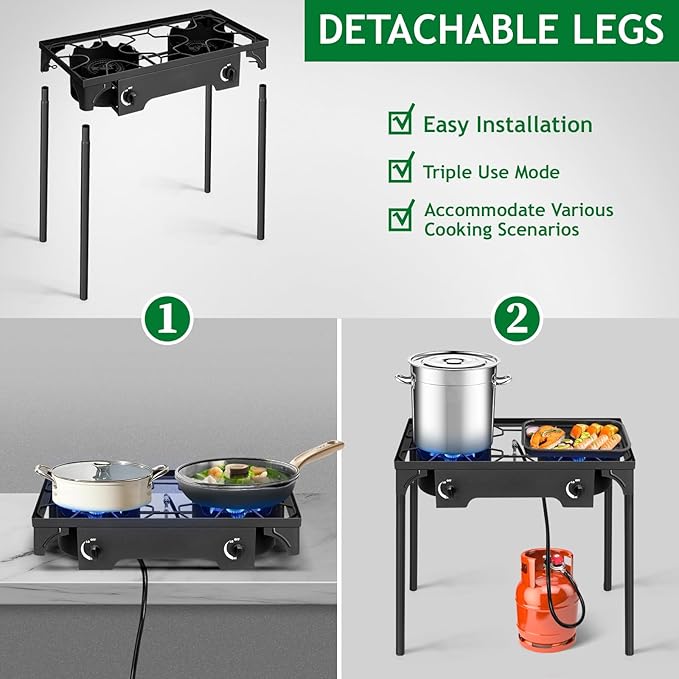 DETACHABLE LEGS

Easy Installation

Triple Use Mode

Accommodate Various Cooking Scenarios

1

2